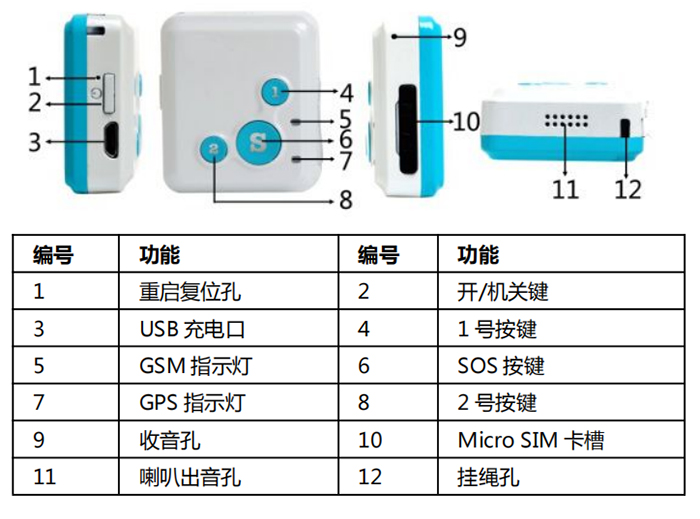 1
2
3
1
S
2
4
5
6
7
8
9
10
11
12

| 编号 | 功能 | 编号 | 功能 |
|---|---|---|---|
| 1 | 重启复位孔 | 2 | 开/机关键 |
| 3 | USB 充电口 | 4 | 1 号按键 |
| 5 | GSM 指示灯 | 6 | SOS 按键 |
| 7 | GPS 指示灯 | 8 | 2 号按键 |
| 9 | 收音孔 | 10 | Micro SIM 卡槽 |
| 11 | 喇叭出音孔 | 12 | 挂绳孔 |